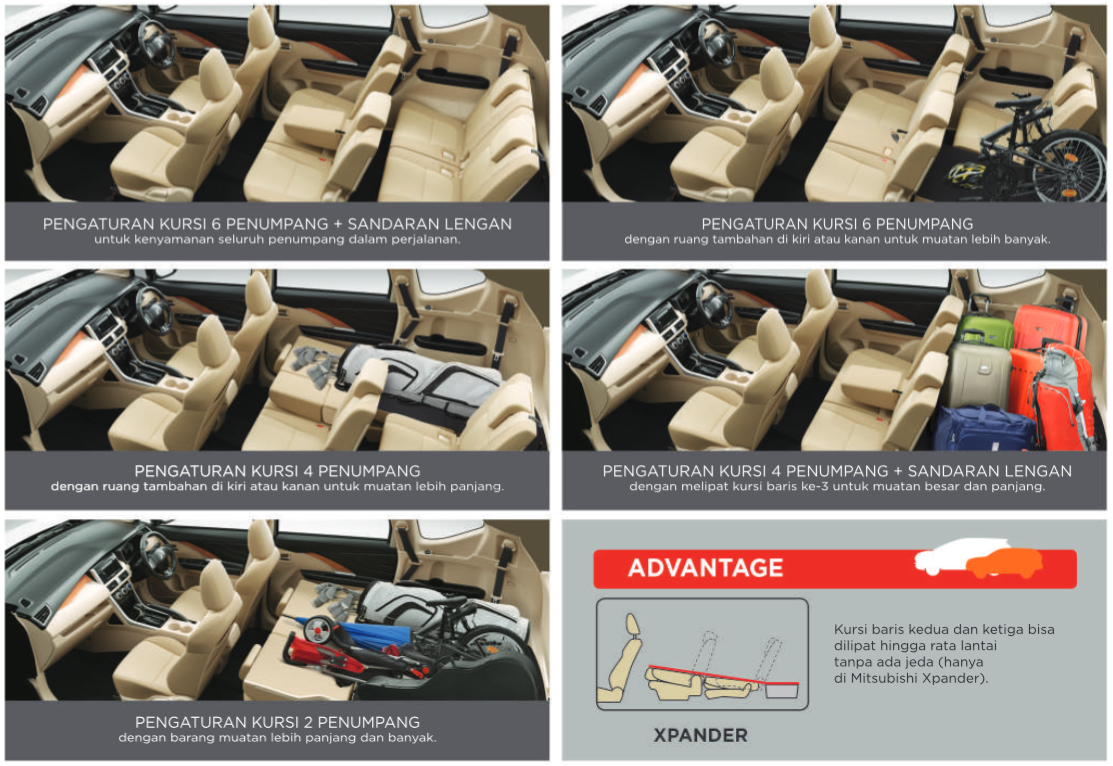 PENGATURAN KURSI 6 PENUMPANG + SANDARAN LENGAN
untuk kenyamanan seluruh penumpang dalam perjalanan.

PENGATURAN KURSI 6 PENUMPANG
dengan ruang tambahan di kiri atau kanan untuk muatan lebih banyak.

PENGATURAN KURSI 4 PENUMPANG
dengan ruang tambahan di kiri atau kanan untuk muatan lebih panjang.

PENGATURAN KURSI 4 PENUMPANG + SANDARAN LENGAN
dengan melipat kursi baris ke-3 untuk muatan besar dan panjang.

PENGATURAN KURSI 2 PENUMPANG
dengan barang muatan lebih panjang dan banyak.

ADVANTAGE

XPANDER

Kursi baris kedua dan ketiga bisa dilipat hingga rata lantai tanpa ada jeda (hanya di Mitsubishi Xpander).